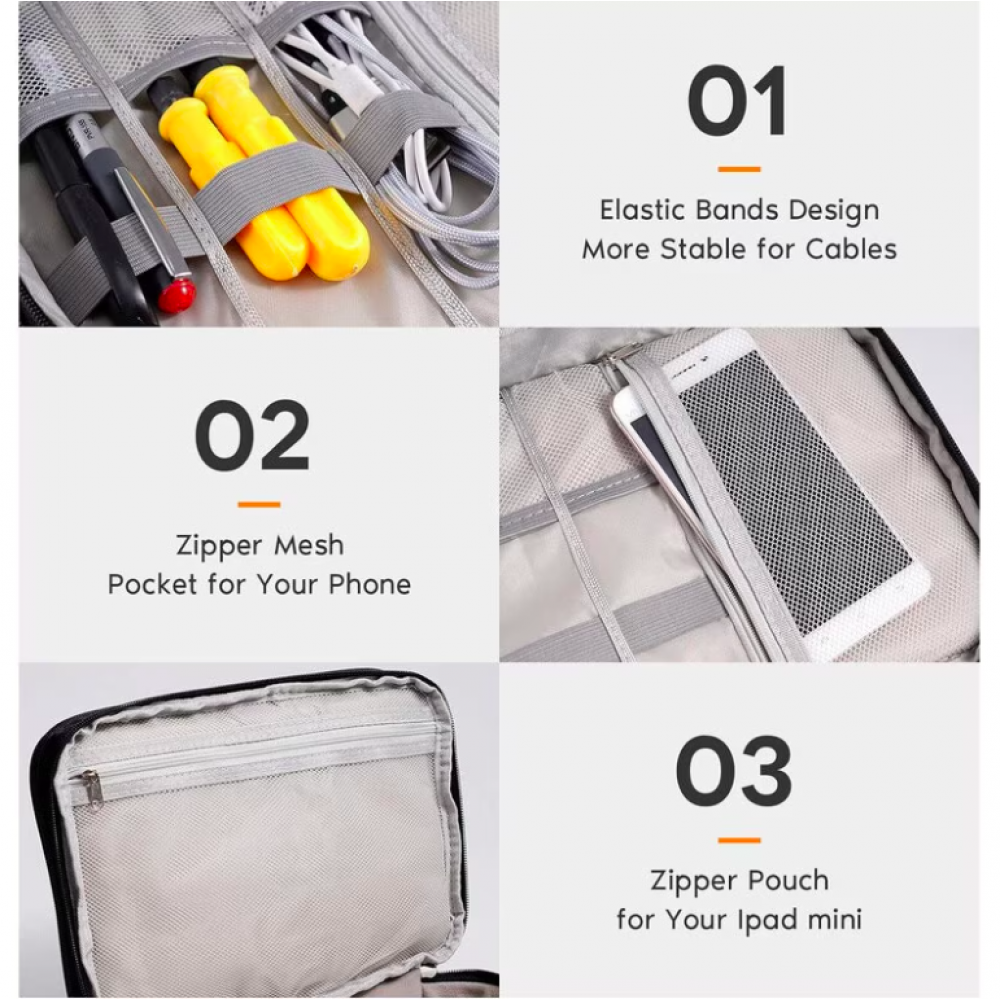 01

Elastic Bands Design
More Stable for Cables

02

Zipper Mesh
Pocket for Your Phone

03

Zipper Pouch
for Your Ipad mini