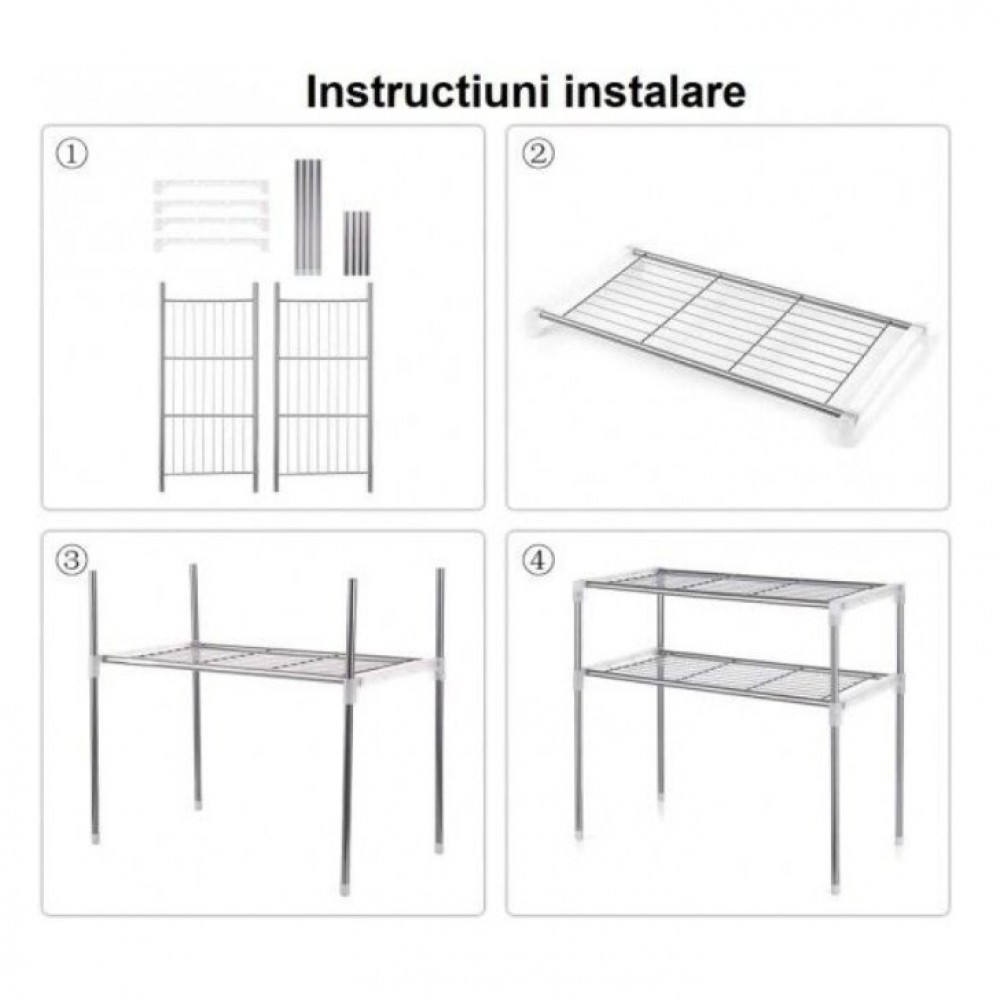 Instructiuni instalare

①

②

③

④