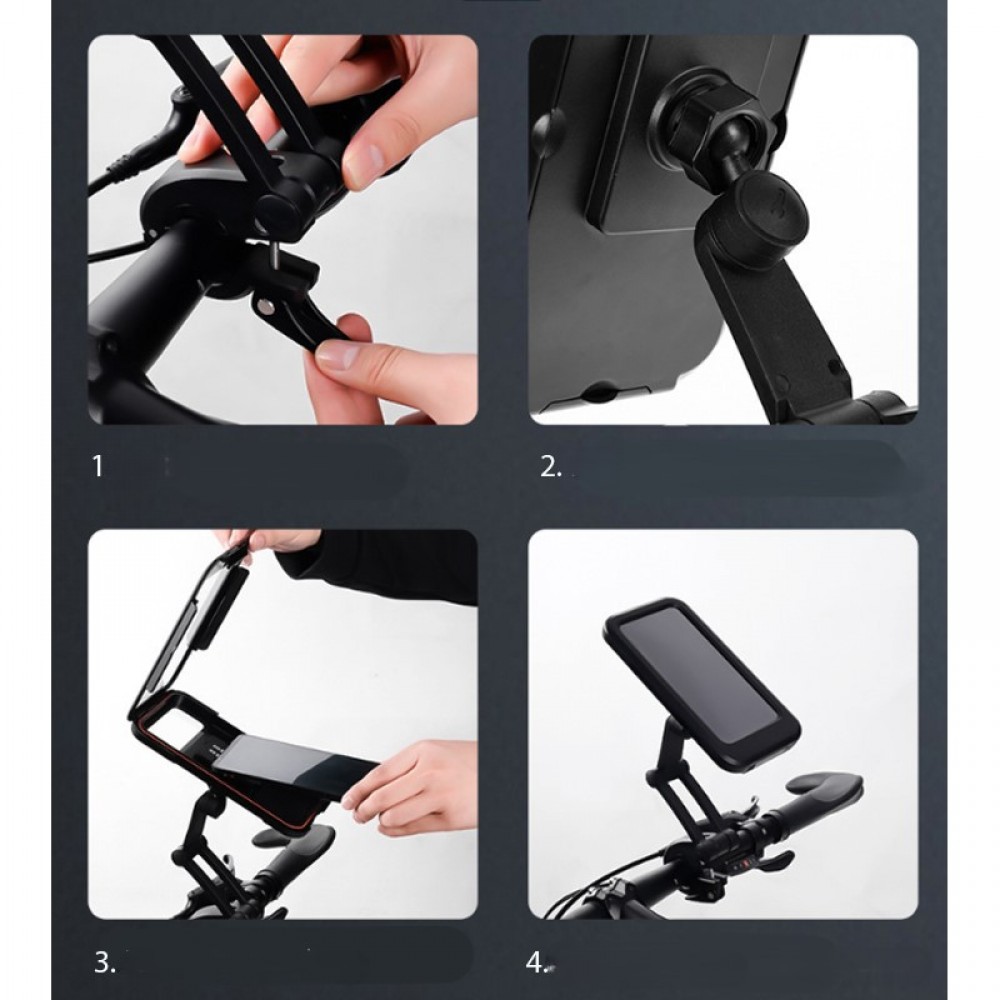 1

2.

3.

4.