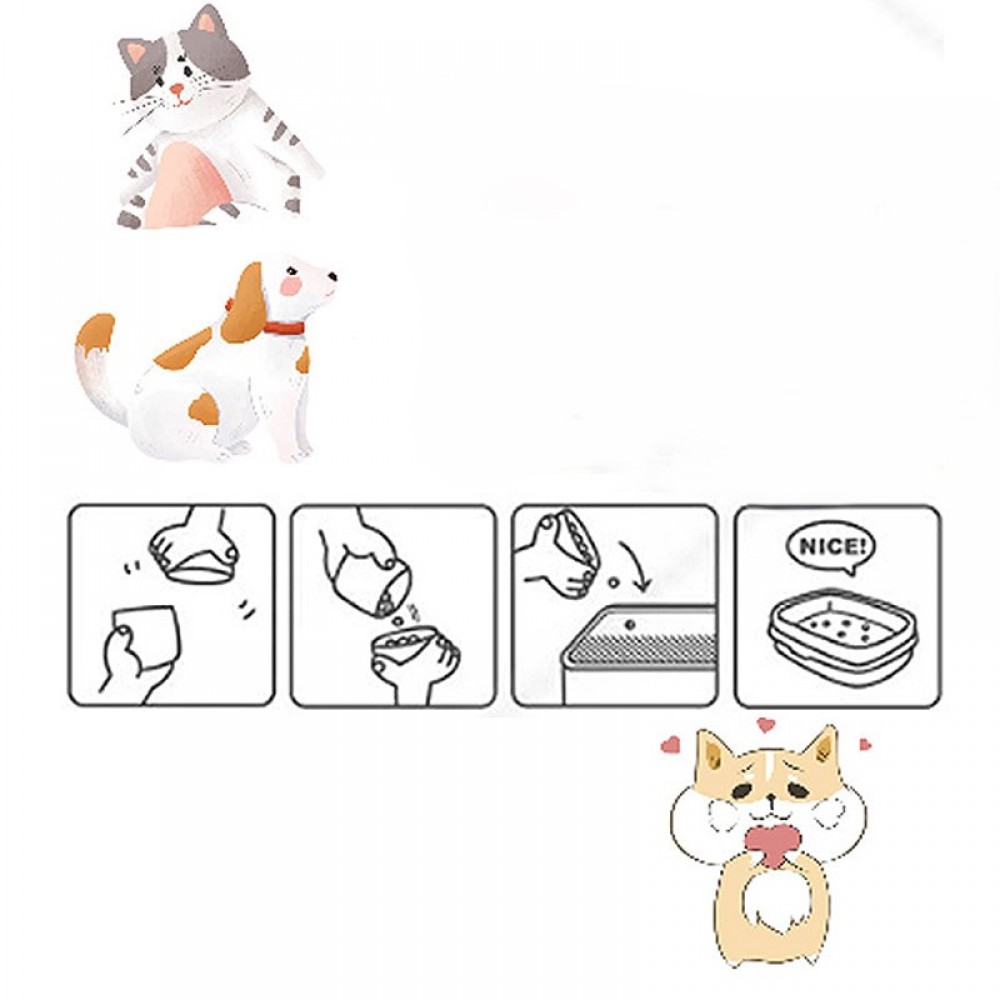 NICE!