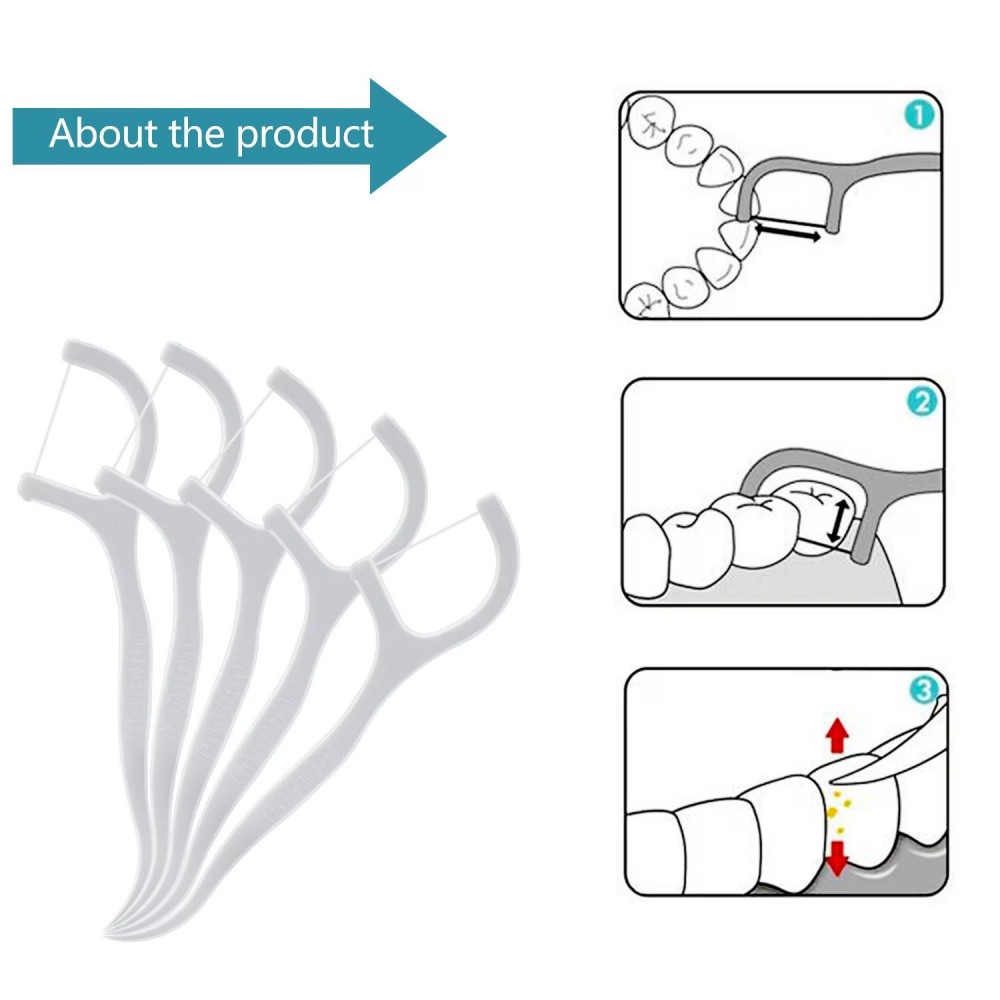 About the product

1

2

3