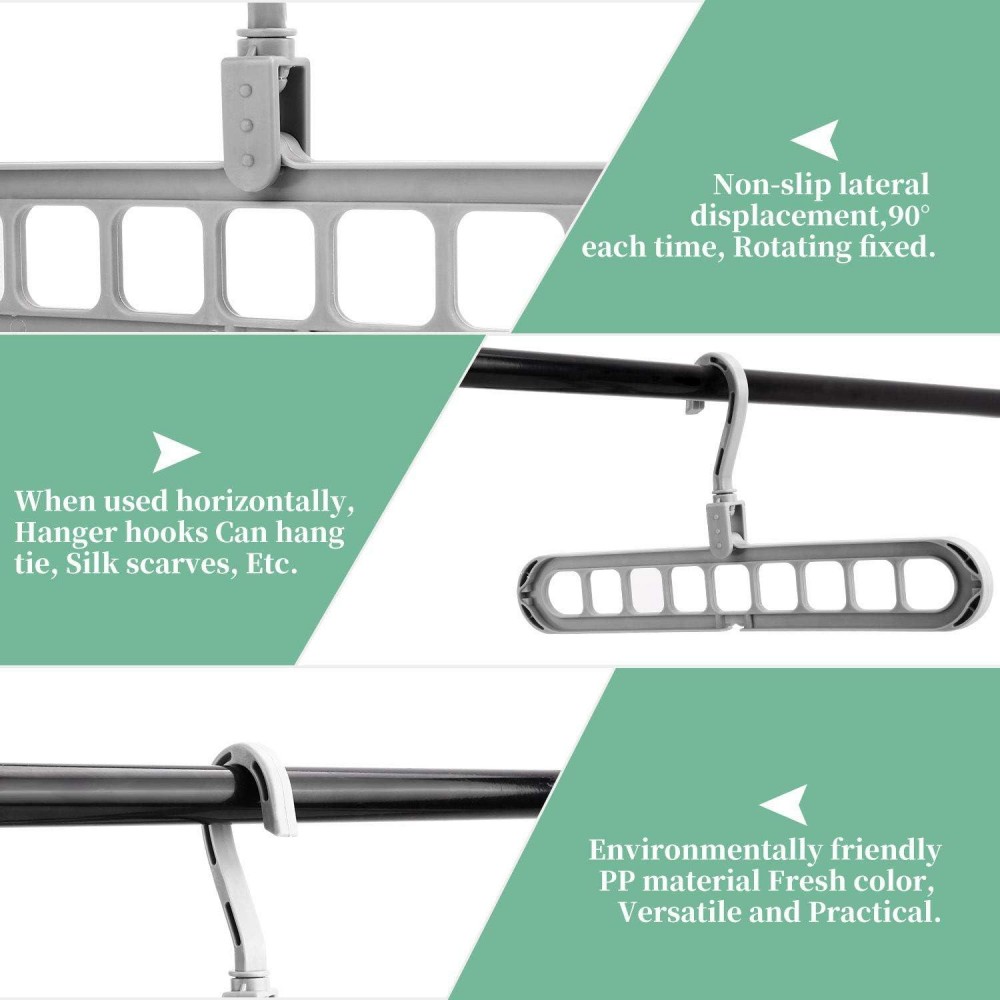 Non-slip lateral displacement,90° each time, Rotating fixed.

When used horizontally, Hanger hooks Can hang tie, Silk scarves, Etc.

Environmentally friendly PP material Fresh color, Versatile and Practical.