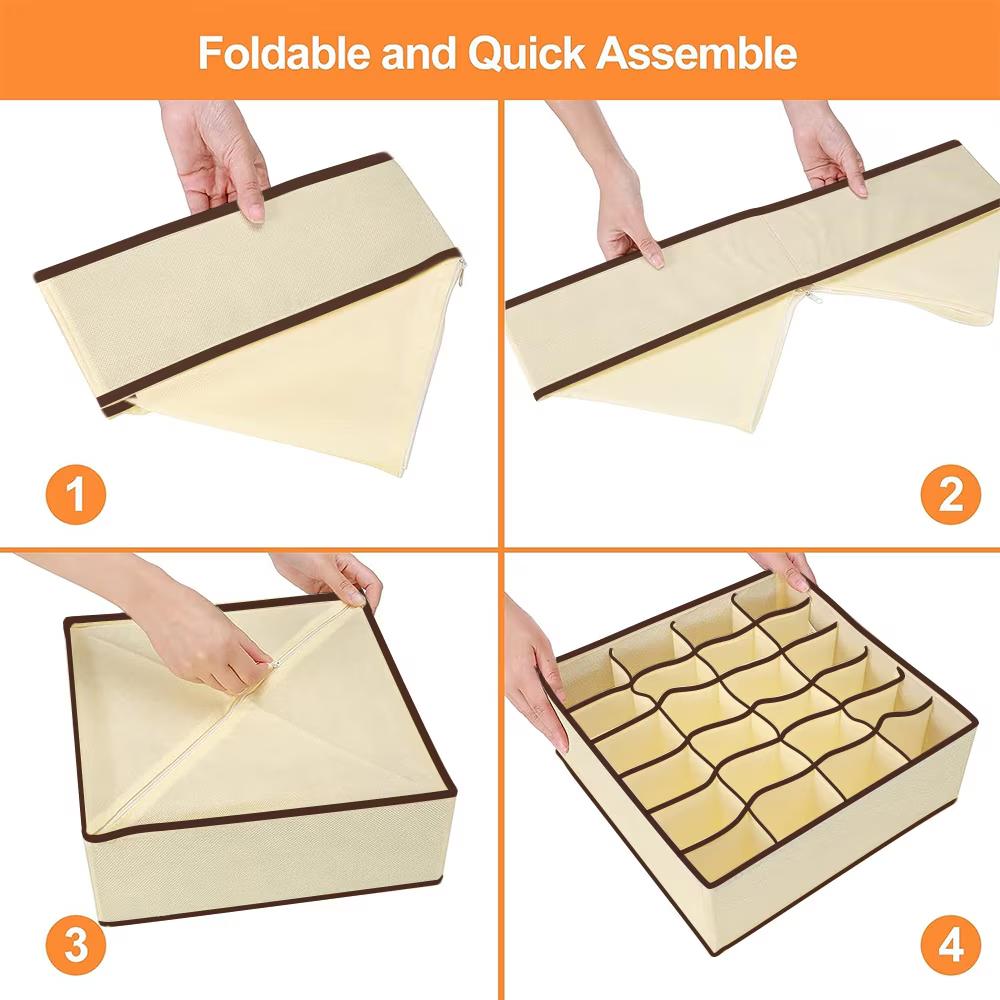 Foldable and Quick Assemble

1

2

3

4