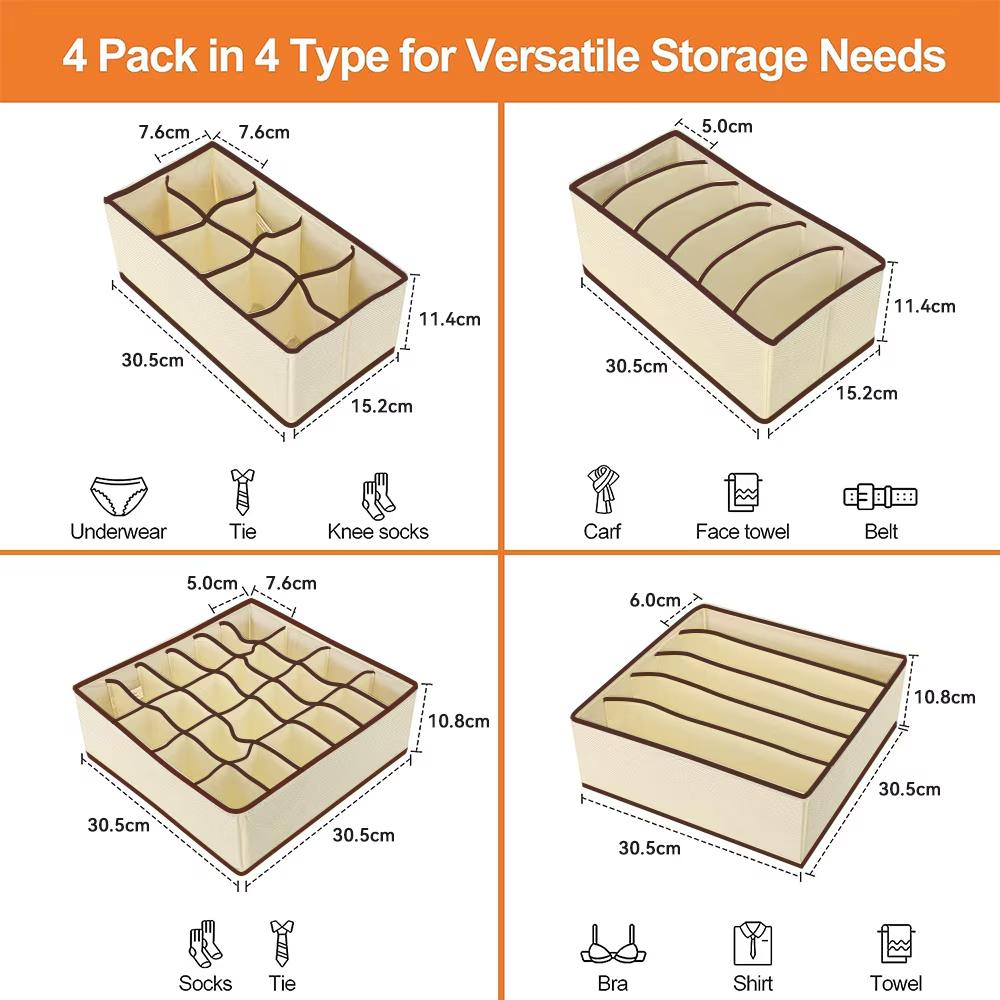 4 Pack in 4 Type for Versatile Storage Needs

7.6cm 7.6cm
11.4cm
30.5cm
15.2cm

Underwear Tie Knee socks

5.0cm
11.4cm
30.5cm
15.2cm

Carf Face towel Belt

5.0cm 7.6cm
10.8cm
30.5cm
30.5cm

Socks Tie

6.0cm
10.8cm
30.5cm
30.5cm

Bra Shirt Towel